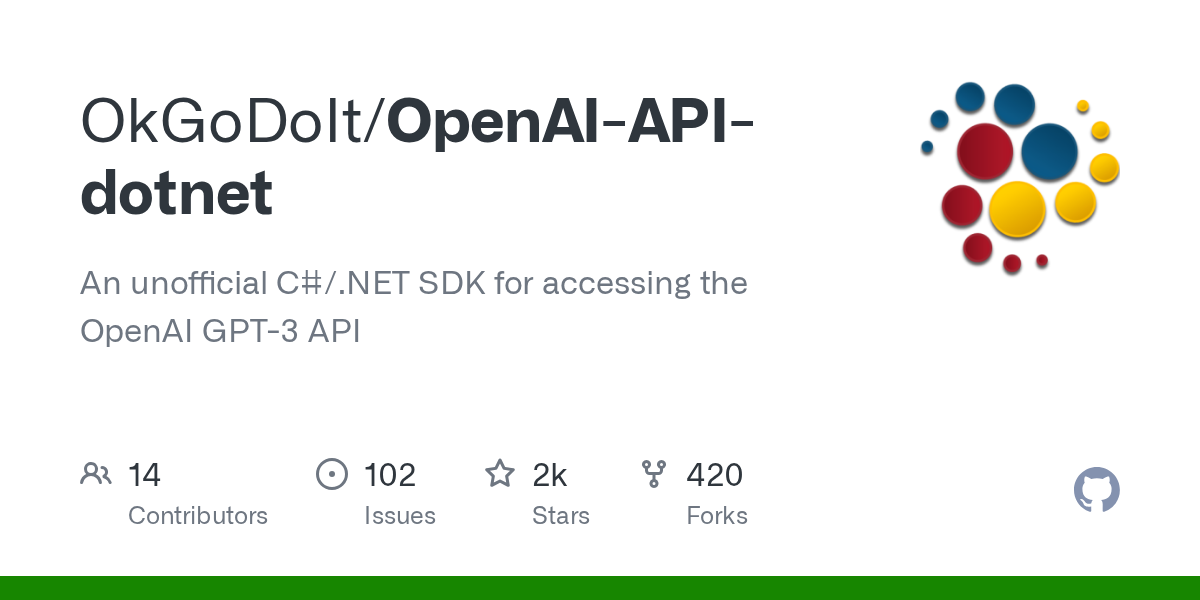 OkGoDoIt/OpenAI-API-dotnet

An unofficial C#/.NET SDK for accessing the OpenAI GPT-3 API

14
Contributors

102
Issues

2k
Stars

420
Forks